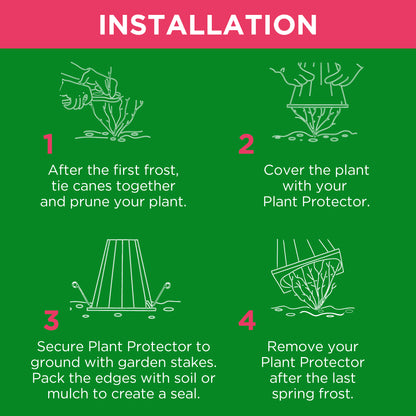 INSTALLATION

1
After the first frost, tie canes together and prune your plant.

2
Cover the plant with your Plant Protector.

3
Secure Plant Protector to ground with garden stakes. Pack the edges with soil or mulch to create a seal.

4
Remove your Plant Protector after the last spring frost.